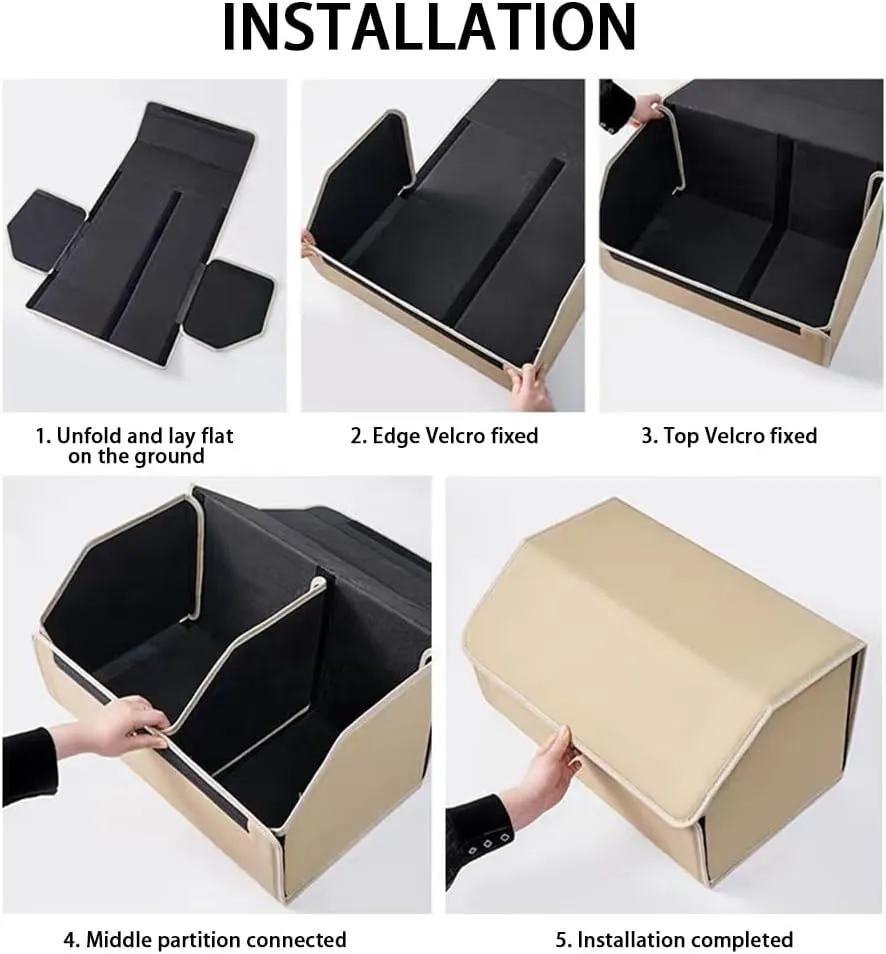 INSTALLATION

1. Unfold and lay flat on the ground

2. Edge Velcro fixed

3. Top Velcro fixed

4. Middle partition connected

5. Installation completed